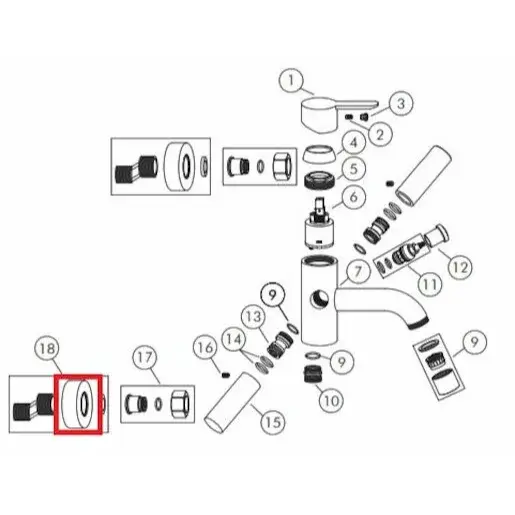 1
3
2
4
5
6
12
11
7
9
13
14
16
9
9
10
18
17
15