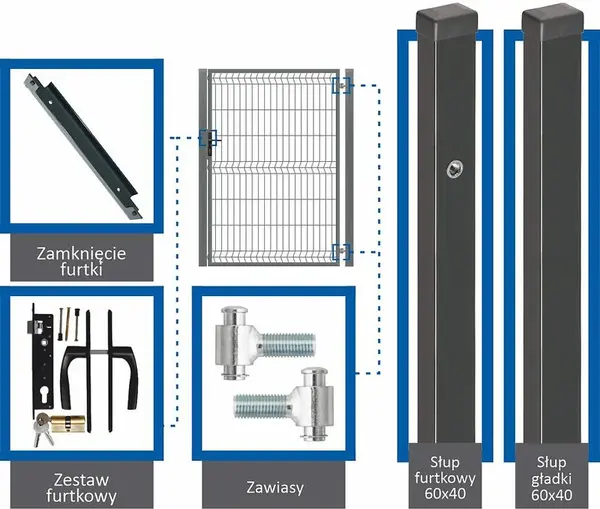 Zamknięcie furtki

Zestaw furtkowy

Zawiasy

Słup furtkowy 60x40

Słup gładki 60x40