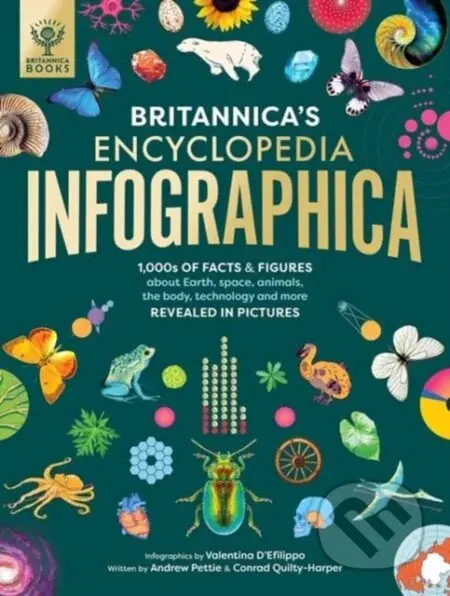 BRITANNICA BOOKS

BRITANNICA'S
ENCYCLOPEDIA
INFOGRAPHICA

1,000s OF FACTS & FIGURES
about Earth, space, animals, the body, technology and more
REVEALED IN PICTURES

Infographics by Valentina D'Efilippo
Written by Andrew Pettie & Conrad Quilty-Harper