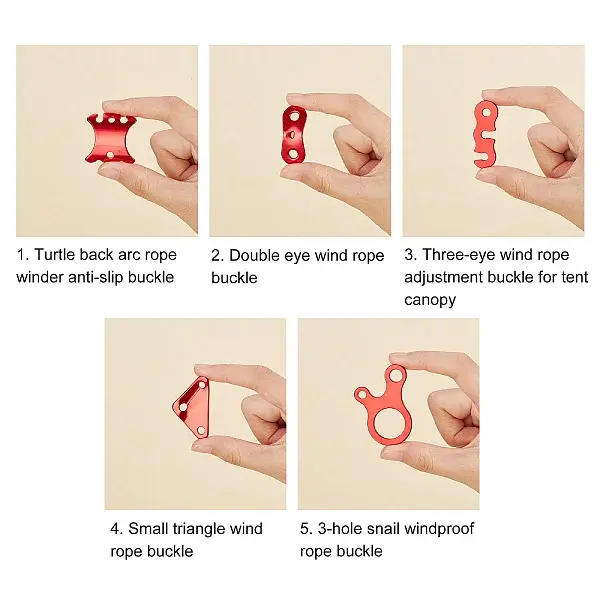 1. Turtle back arc rope winder anti-slip buckle

2. Double eye wind rope buckle

3. Three-eye wind rope adjustment buckle for tent canopy

4. Small triangle wind rope buckle

5. 3-hole snail windproof rope buckle