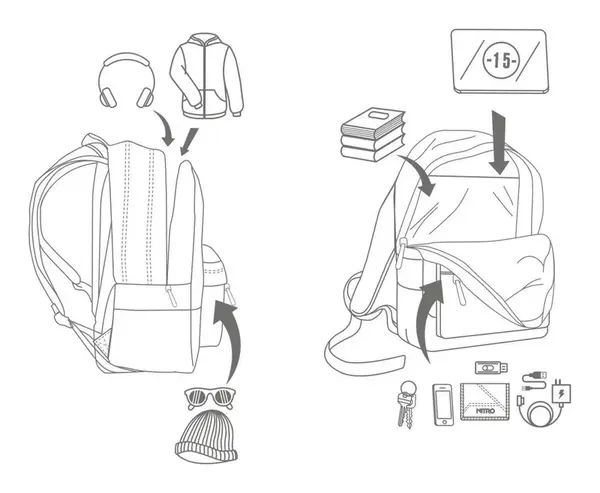 -15-

NITRO